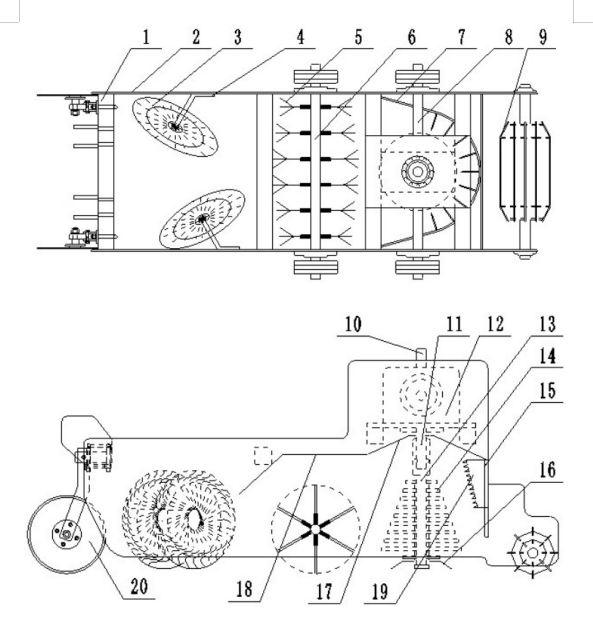 1 2 3 4 5 6 7 8 9

10 11 12 13 14 15 16

20 18 17 19