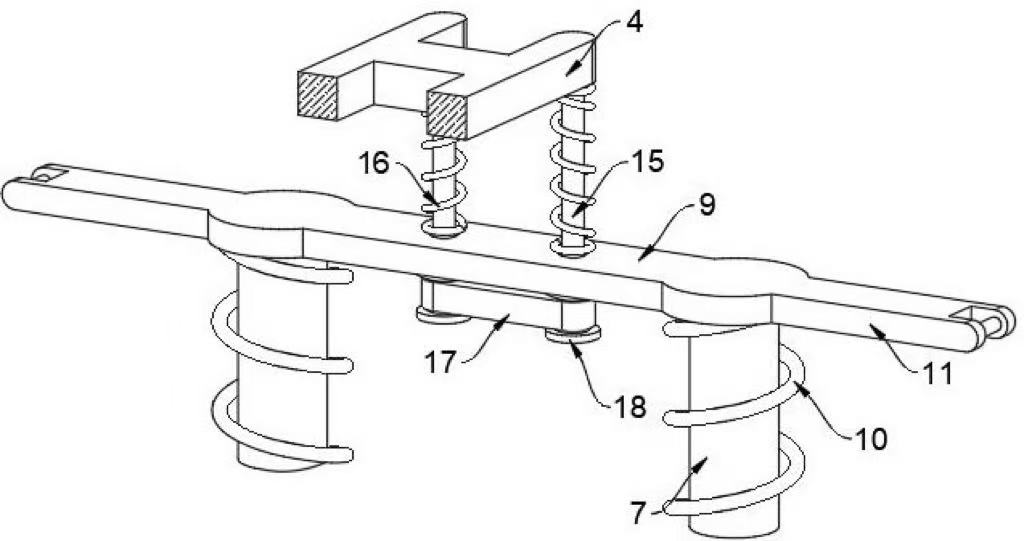 4
16
15
9
17
18
11
10
7